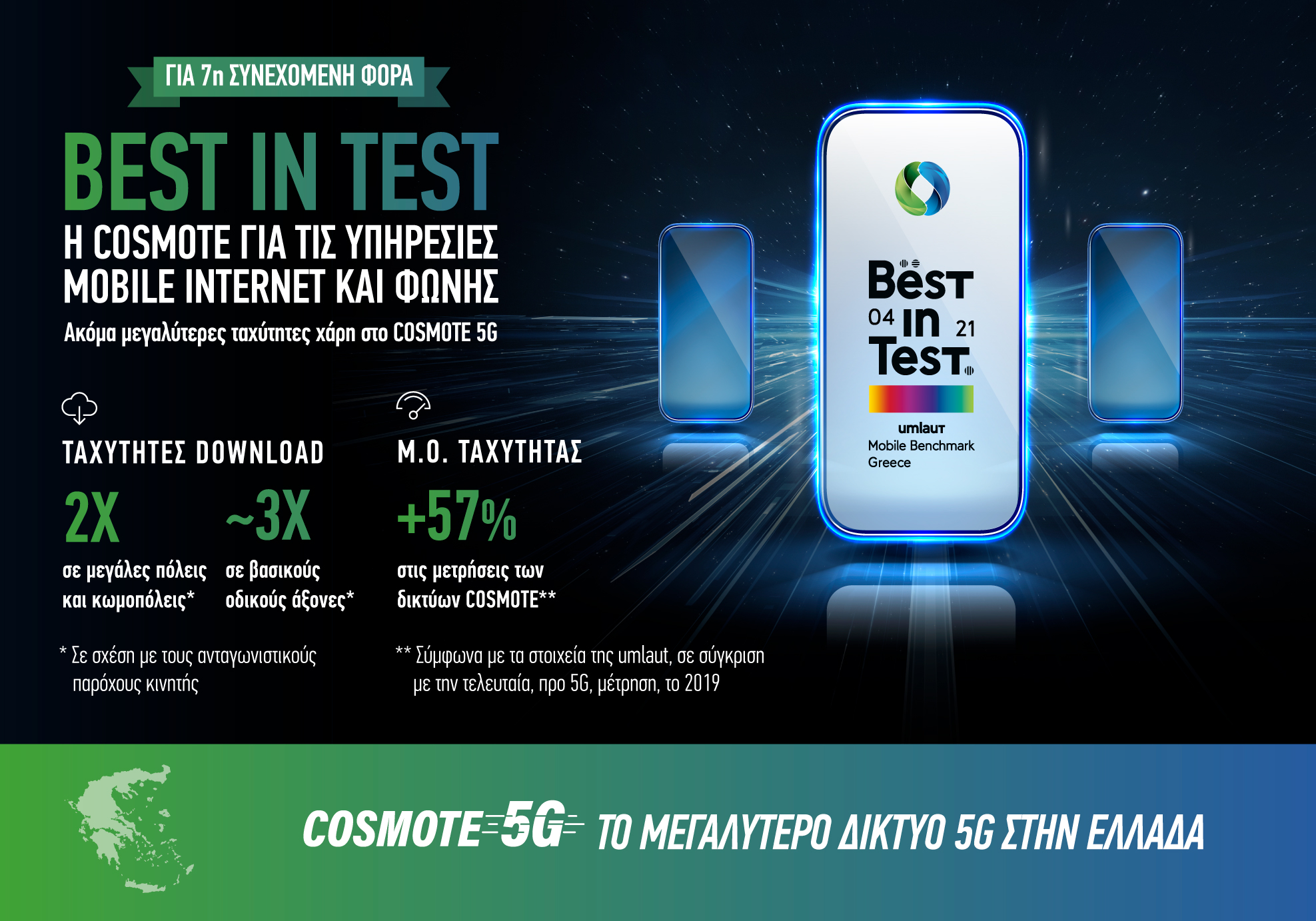 ΓΙΑ 7η ΣΥΝΕΧΟΜΕΝΗ ΦΟΡΑ

BEST IN TEST

Η COSMOTE ΓΙΑ ΤΙΣ ΥΠΗΡΕΣΙΕΣ MOBILE INTERNET ΚΑΙ ΦΩΝΗΣ

Ακόμα μεγαλύτερες ταχύτητες χάρη στο COSMOTE 5G

ΤΑΧΥΤΗΤΕΣ DOWNLOAD

2X
σε μεγάλες πόλεις και κωμοπόλεις*

~3X
σε βασικούς οδικούς άξονες*

Μ.Ο. ΤΑΧΥΤΗΤΑΣ

+57%
στις μετρήσεις των δικτύων COSMOTE**

* Σε σχέση με τους ανταγωνιστικούς παρόχους κινητής

** Σύμφωνα με τα στοιχεία της umlaut, σε σύγκριση με την τελευταία, προ 5G, μέτρηση, το 2019

Best 04 in 21 Test

umlaut
Mobile Benchmark
Greece

COSMOTE 5G ΤΟ ΜΕΓΑΛΥΤΕΡΟ ΔΙΚΤΥΟ 5G ΣΤΗΝ ΕΛΛΑΔΑ