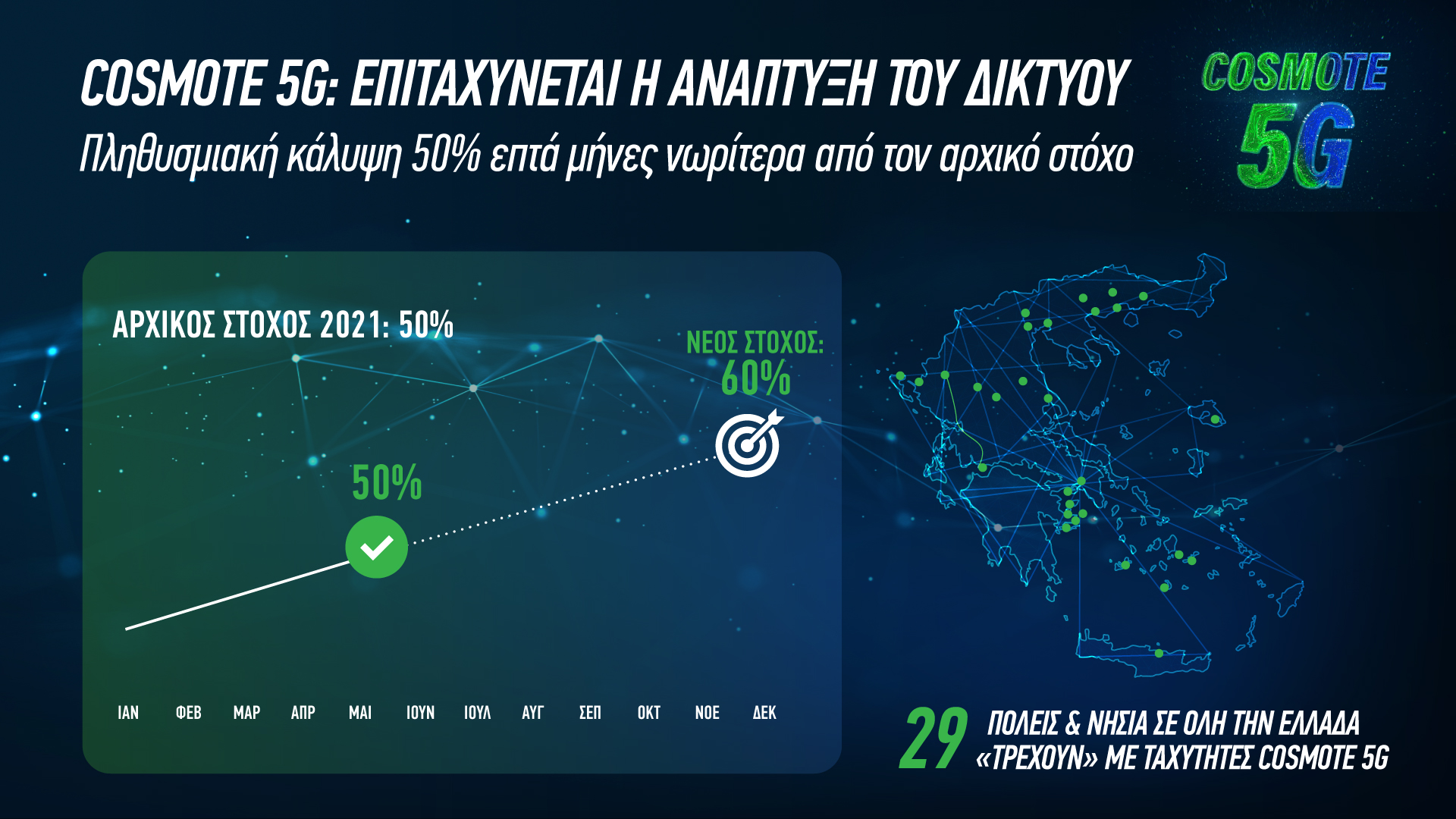 COSMOTE 5G: ΕΠΙΤΑΧΥΝΕΤΑΙ Η ΑΝΑΠΤΥΞΗ ΤΟΥ ΔΙΚΤΥΟΥ

Πληθυσμιακή κάλυψη 50% επτά μήνες νωρίτερα από τον αρχικό στόχο

COSMOTE 5G

ΑΡΧΙΚΟΣ ΣΤΟΧΟΣ 2021: 50%

ΝΕΟΣ ΣΤΟΧΟΣ: 60%

50%

ΙΑΝ ΦΕΒ ΜΑΡ ΑΠΡ ΜΑΙ ΙΟΥΝ ΙΟΥΛ ΑΥΓ ΣΕΠ ΟΚΤ ΝΟΕ ΔΕΚ

29 ΠΟΛΕΙΣ & ΝΗΣΙΑ ΣΕ ΟΛΗ ΤΗΝ ΕΛΛΑΔΑ «ΤΡΕΧΟΥΝ» ΜΕ ΤΑΧΥΤΗΤΕΣ COSMOTE 5G