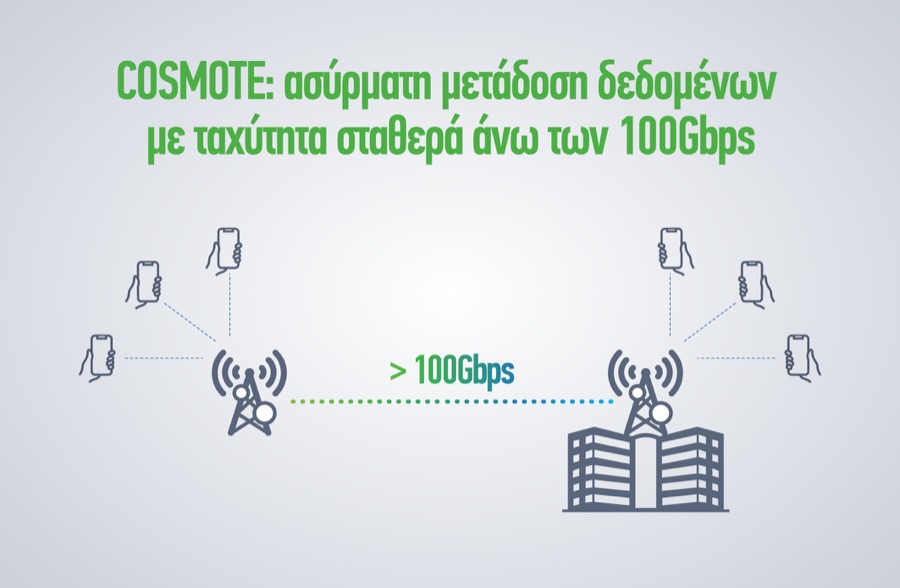 COSMOTE: ασύρματη μετάδοση δεδομένων με ταχύτητα σταθερά άνω των 100Gbps

> 100Gbps