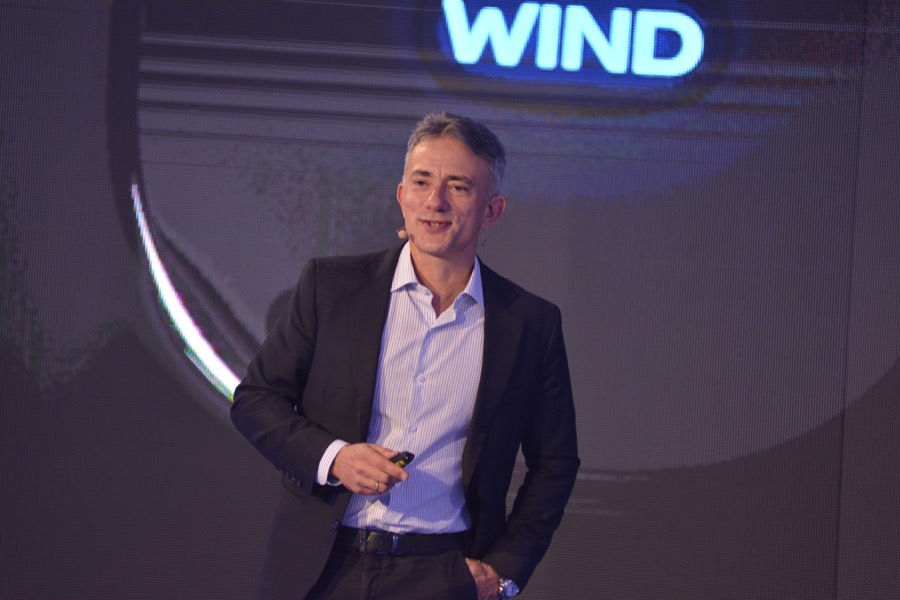 WIND