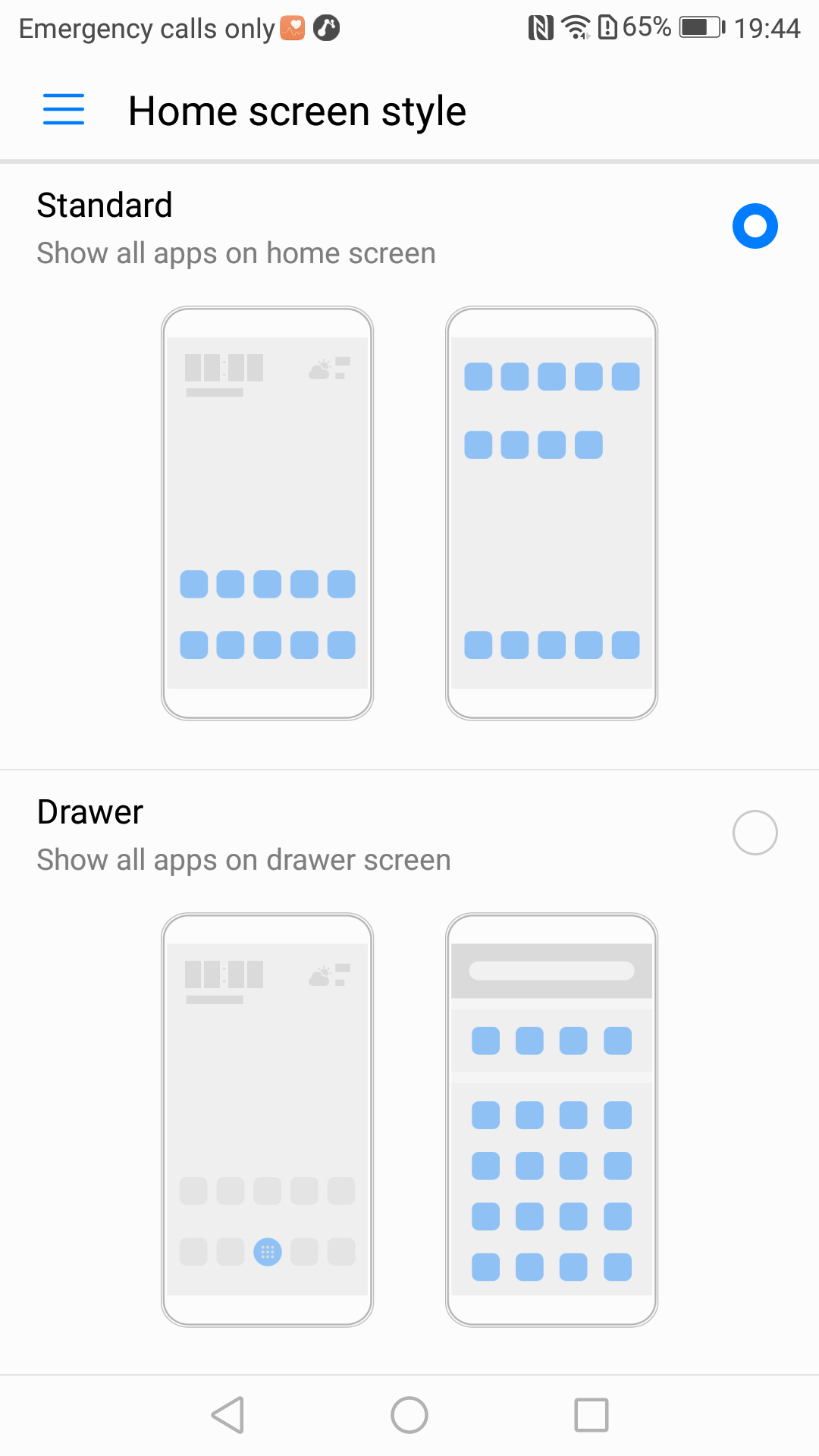 Emergency calls only 65% 19:44

Home screen style

Standard
Show all apps on home screen

Drawer
Show all apps on drawer screen