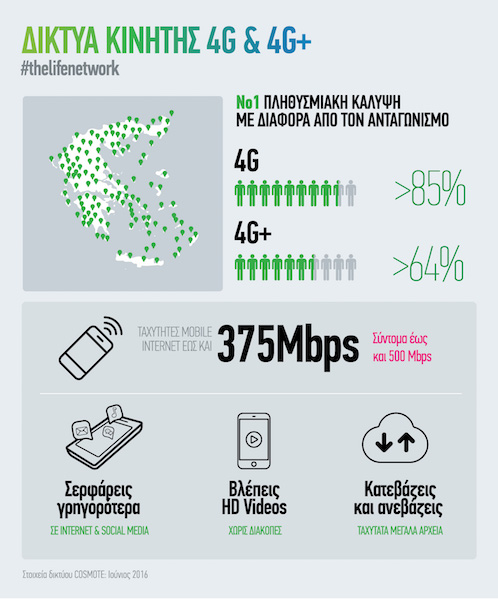 ΔΙΚΤΥΑ ΚΙΝΗΤΗΣ 4G & 4G+
#thelifenetwork

No1 ΠΛΗΘΥΣΜΙΑΚΗ ΚΑΛΥΨΗ ΜΕ ΔΙΑΦΟΡΑ ΑΠΟ ΤΟΝ ΑΝΤΑΓΩΝΙΣΜΟ

4G
>85%

4G+
>64%

ΤΑΧΥΤΗΤΕΣ MOBILE INTERNET ΕΩΣ ΚΑΙ 375Mbps Σύντομα έως και 500 Mbps

Σερφάρεις γρηγορότερα
ΣΕ INTERNET & SOCIAL MEDIA

Βλέπεις HD Videos
ΧΩΡΙΣ ΔΙΑΚΟΠΕΣ

Κατεβάζεις και ανεβάζεις
ΤΑΧΥΤΑΤΑ ΜΕΓΑΛΑ ΑΡΧΕΙΑ

Στοιχεία δικτύου COSMOTE: Ιούνιος 2016